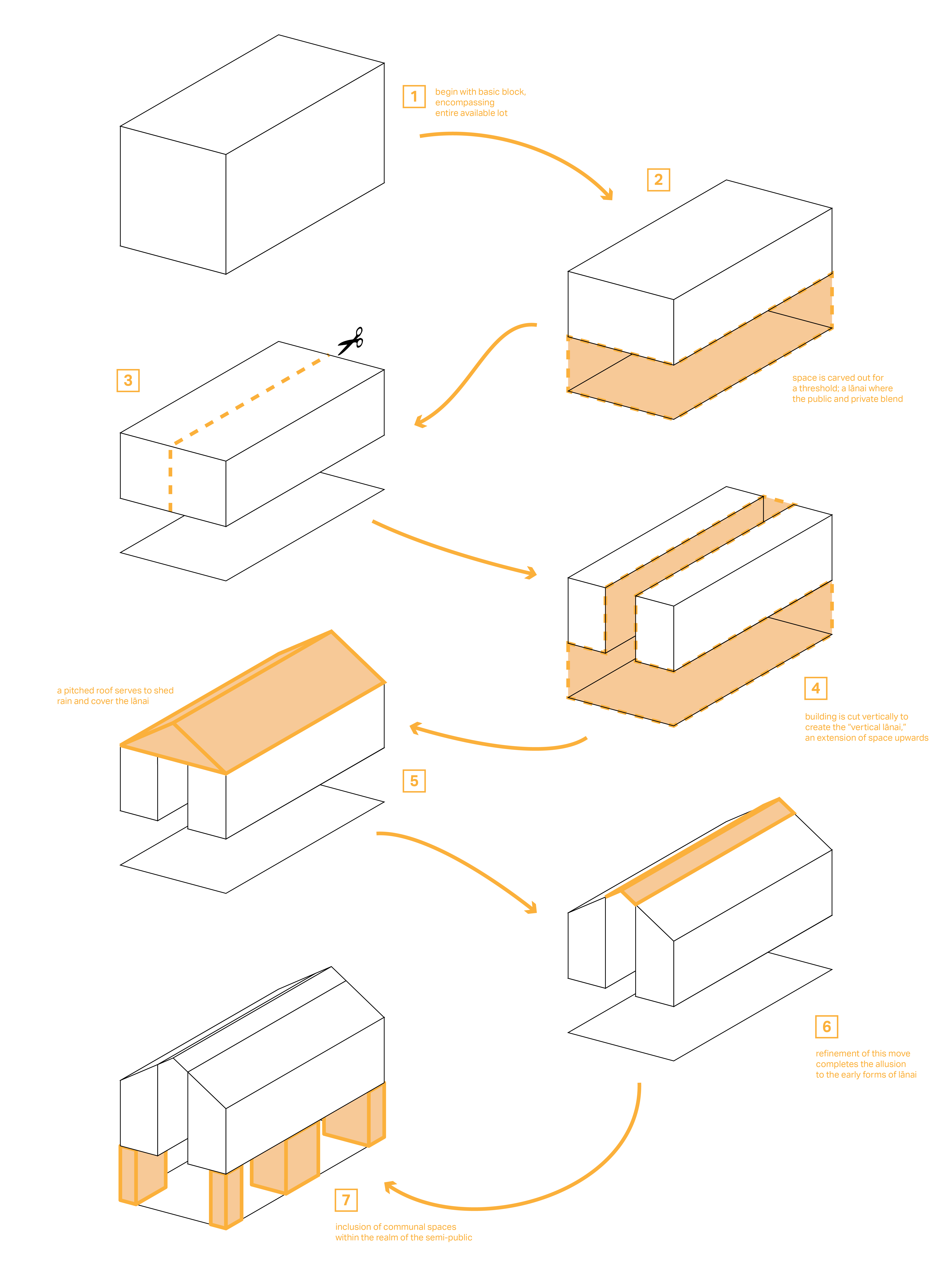 1
begin with basic block, encompassing entire available lot

2

space is carved out for a threshold; a lānai where the public and private blend

3

4

building is cut vertically to create the "vertical lānai," an extension of space upwards

a pitched roof serves to shed rain and cover the lānai

5

6

refinement of this move completes the allusion to the early forms of lānai

7

inclusion of communal spaces within the realm of the semi-public